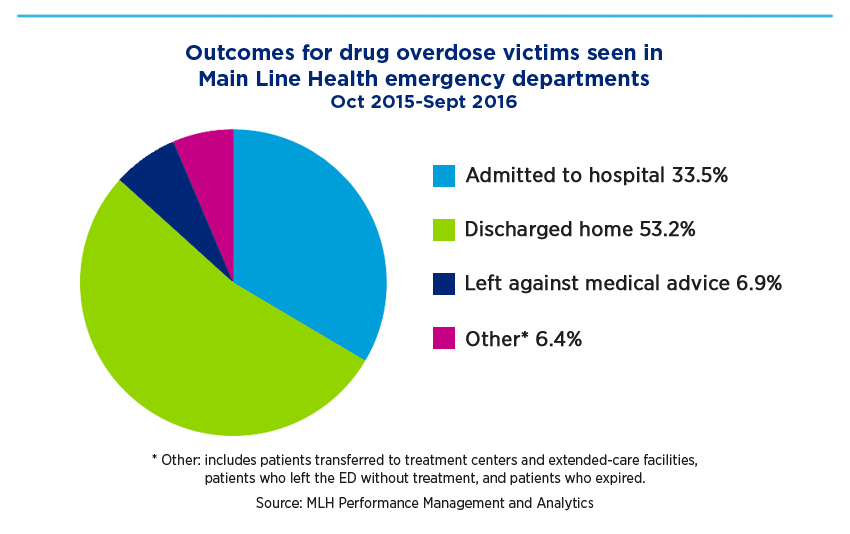 Outcomes for drug overdose victims seen in Main Line Health emergency departments
Oct 2015-Sept 2016

Admitted to hospital 33.5%

Discharged home 53.2%

Left against medical advice 6.9%

Other* 6.4%

* Other: includes patients transferred to treatment centers and extended-care facilities, patients who left the ED without treatment, and patients who expired.

Source: MLH Performance Management and Analytics