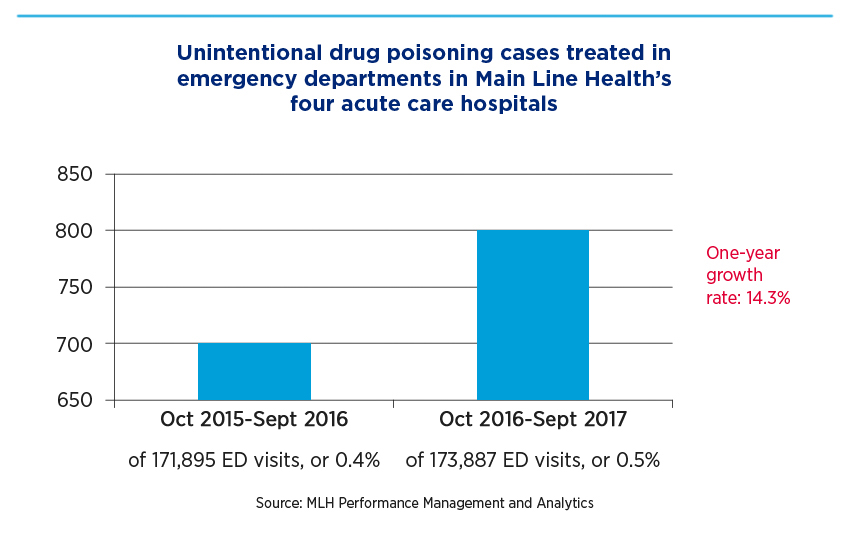 Unintentional drug poisoning cases treated in emergency departments in Main Line Health's four acute care hospitals

850
800
750
700
650

One-year growth rate: 14.3%

Oct 2015-Sept 2016
of 171,895 ED visits, or 0.4%

Oct 2016-Sept 2017
of 173,887 ED visits, or 0.5%

Source: MLH Performance Management and Analytics