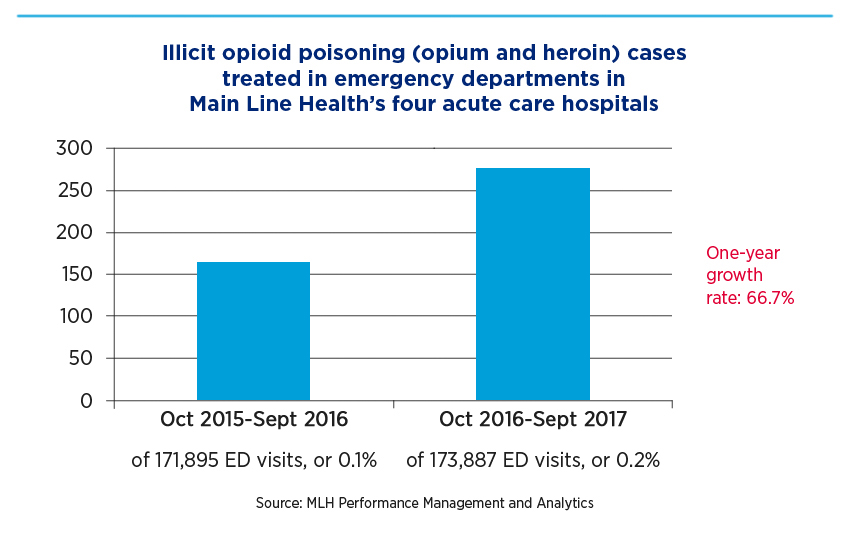 Illicit opioid poisoning (opium and heroin) cases treated in emergency departments in Main Line Health's four acute care hospitals

300
250
200
150
100
50
0

One-year growth rate: 66.7%

Oct 2015-Sept 2016
of 171,895 ED visits, or 0.1%

Oct 2016-Sept 2017
of 173,887 ED visits, or 0.2%

Source: MLH Performance Management and Analytics